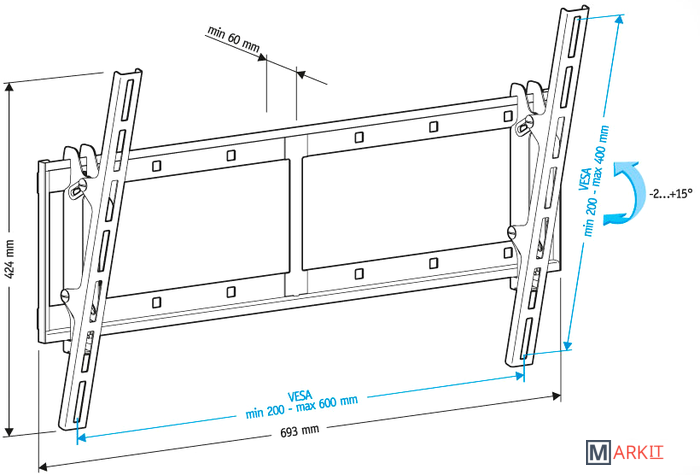 min 60 mm

424 mm

VESA
min 200 - max 400 mm

-2...+15°

VESA
min 200 - max 600 mm

693 mm

MARKIT